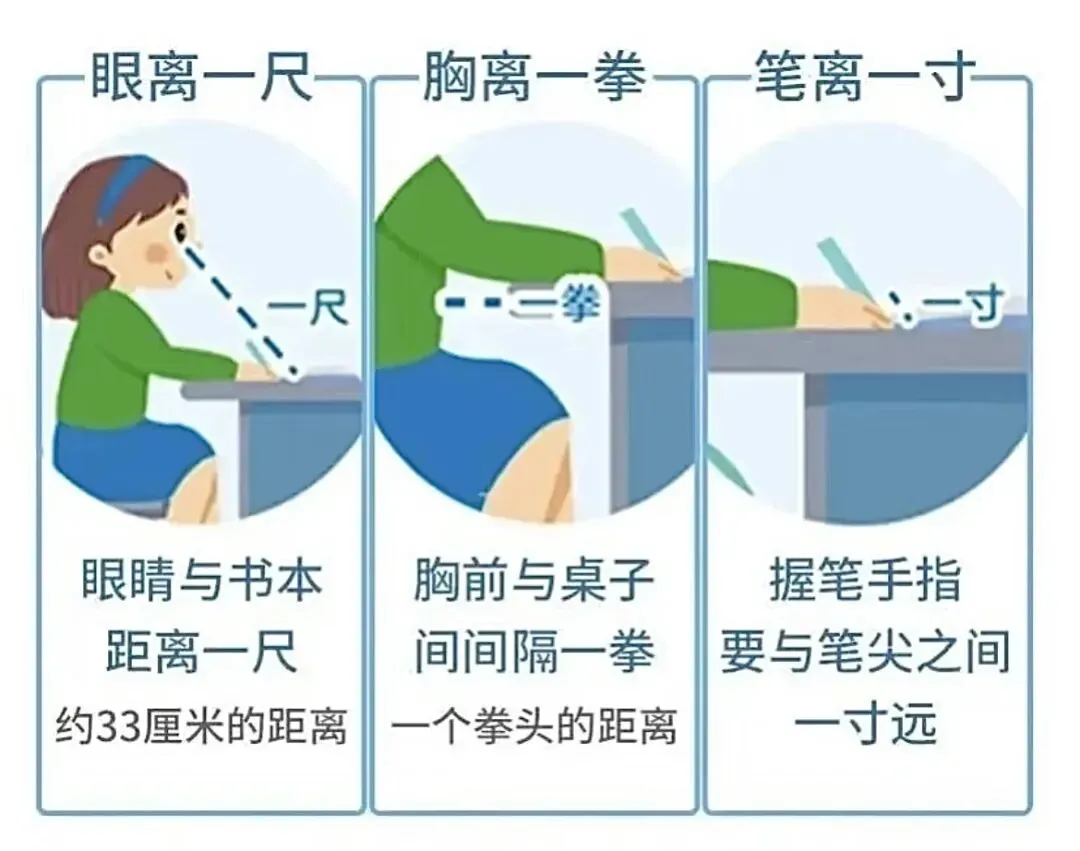 眼离一尺

一尺

眼睛与书本
距离一尺
约33厘米的距离

胸离一拳

一拳

胸前与桌子
间间隔一拳
一个拳头的距离

笔离一寸

一寸

握笔手指
要与笔尖之间
一寸远